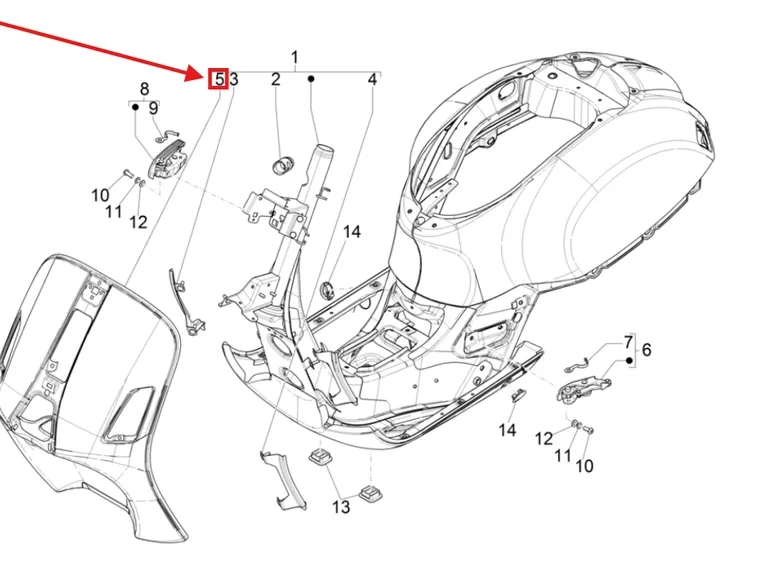 1
5 3
2
4
8
9
10
11
12
14
7
6
14
12
11
10
13